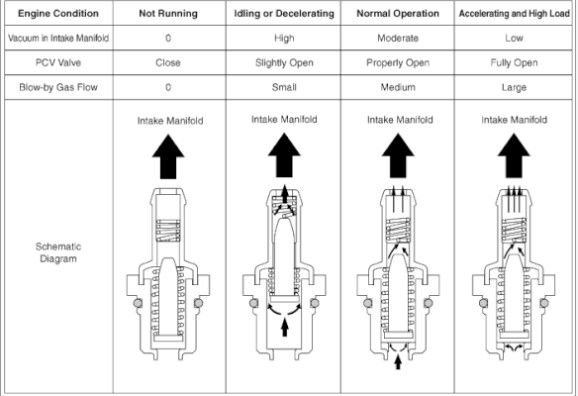 | Engine Condition | Not Running | Idling or Decelerating | Normal Operation | Accelerating and High Load |
|---|---|---|---|---|
| Vacuum in Intake Manifold | 0 | High | Moderate | Low |
| PCV Valve | Close | Slightly Open | Properly Open | Fully Open |
| Blow-by Gas Flow | 0 | Small | Medium | Large |
| Schematic Diagram | Intake Manifold | Intake Manifold | Intake Manifold | Intake Manifold |