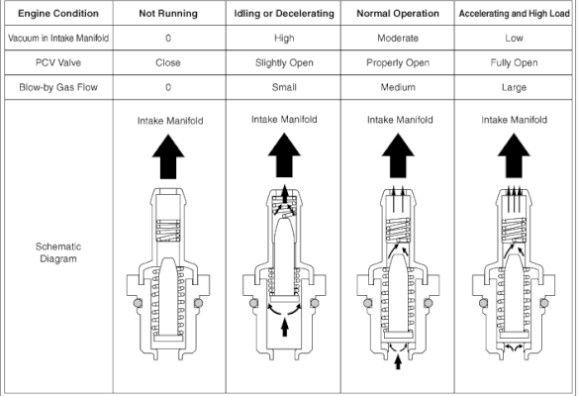 | Engine Condition | Not Running | Idling or Decelerating | Normal Operation | Accelerating and High Load |
|---|---|---|---|---|
| Vacuum in Intake Manifold | 0 | High | Moderate | Low |
| PCV Valve | Close | Slightly Open | Properly Open | Fully Open |
| Blow-by Gas Flow | 0 | Small | Medium | Large |
| Schematic Diagram | Intake Manifold | Intake Manifold | Intake Manifold | Intake Manifold |