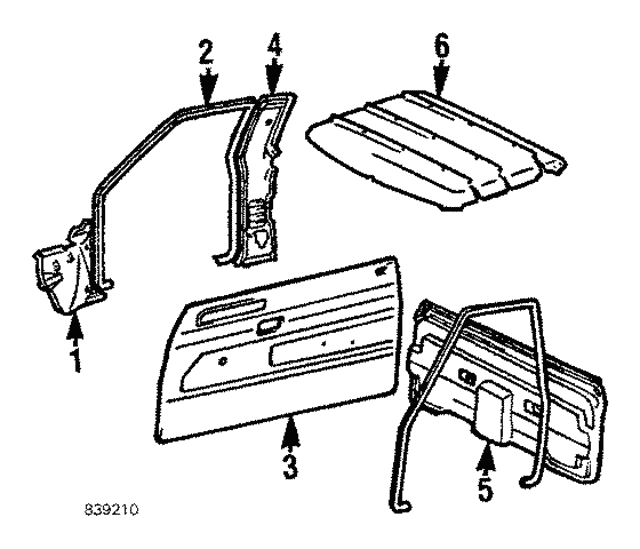 2
4
6
1
3
5
839210